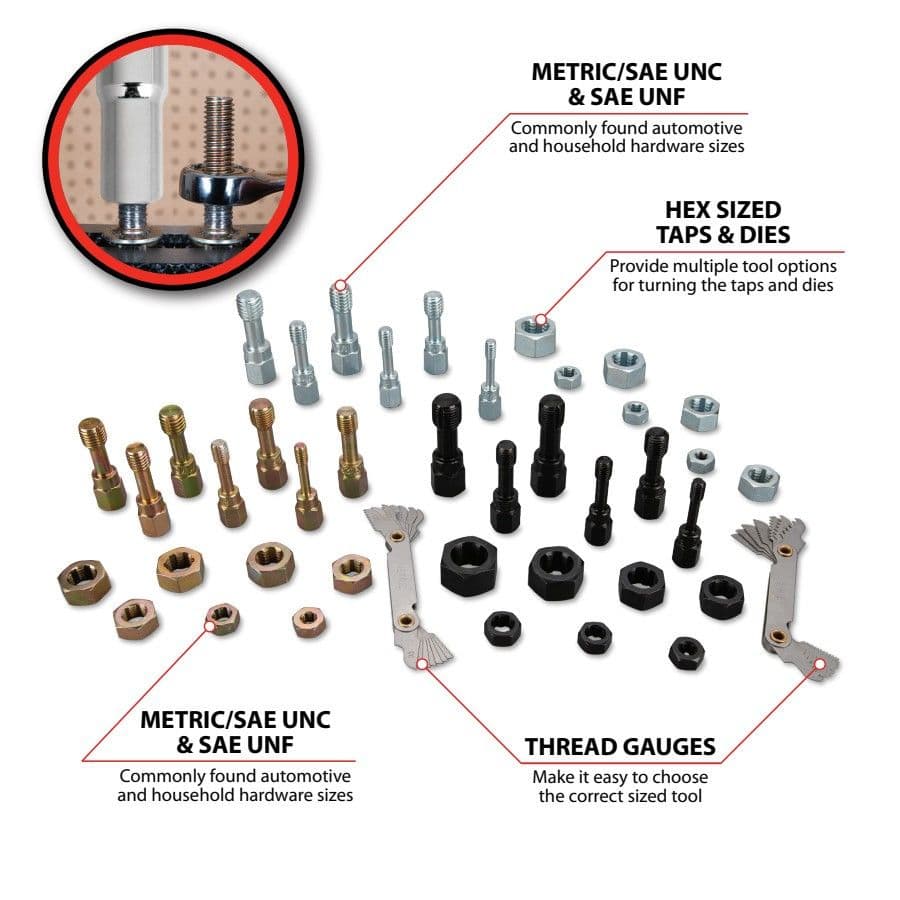 METRIC/SAE UNC & SAE UNF

Commonly found automotive and household hardware sizes

HEX SIZED TAPS & DIES

Provide multiple tool options for turning the taps and dies

METRIC/SAE UNC & SAE UNF

Commonly found automotive and household hardware sizes

THREAD GAUGES

Make it easy to choose the correct sized tool