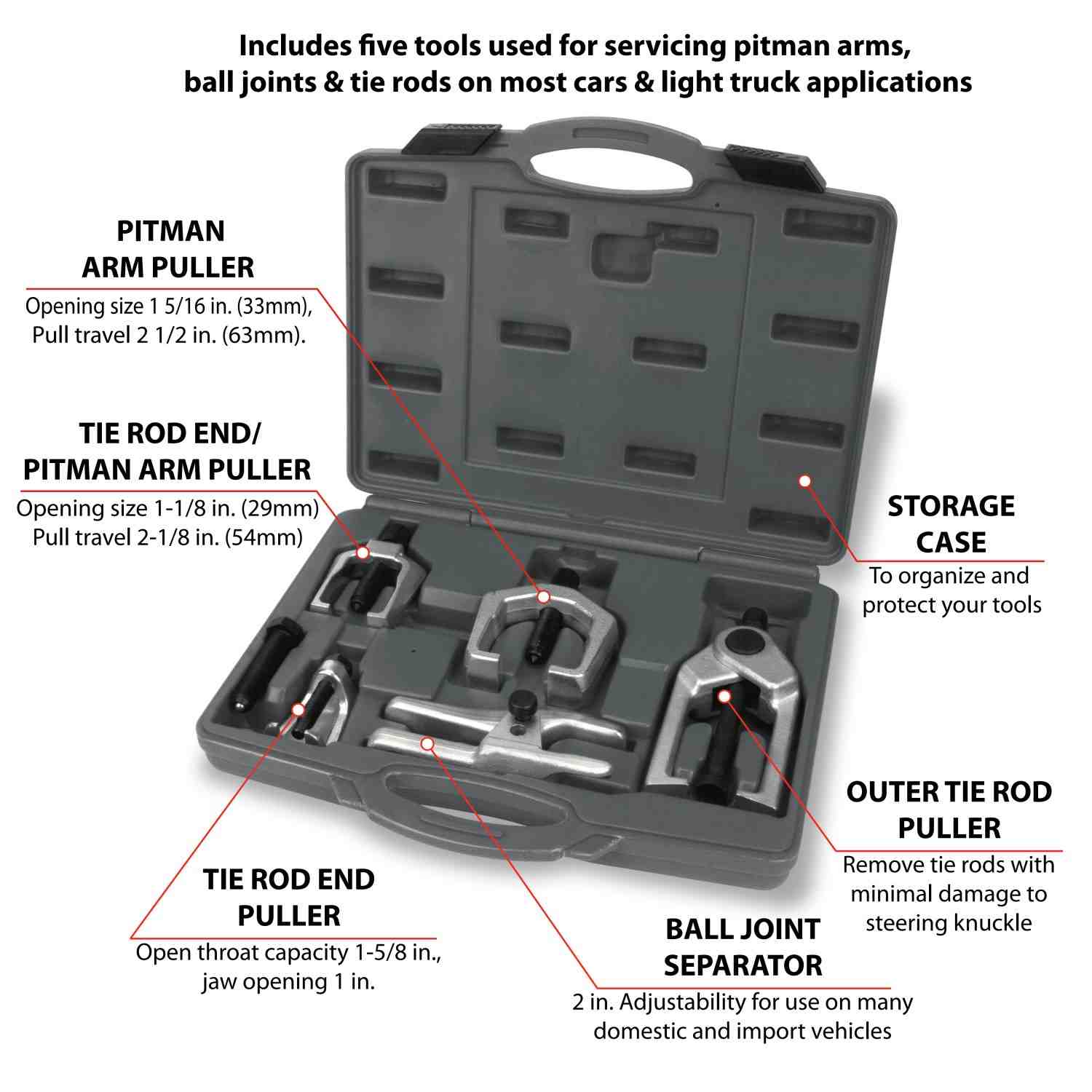 Includes five tools used for servicing pitman arms, ball joints & tie rods on most cars & light truck applications

PITMAN ARM PULLER
Opening size 1 5/16 in. (33mm), Pull travel 2 1/2 in. (63mm).

TIE ROD END/ PITMAN ARM PULLER
Opening size 1-1/8 in. (29mm) Pull travel 2-1/8 in. (54mm)

STORAGE CASE
To organize and protect your tools

OUTER TIE ROD PULLER
Remove tie rods with minimal damage to steering knuckle

TIE ROD END PULLER
Open throat capacity 1-5/8 in., jaw opening 1 in.

BALL JOINT SEPARATOR
2 in. Adjustability for use on many domestic and import vehicles