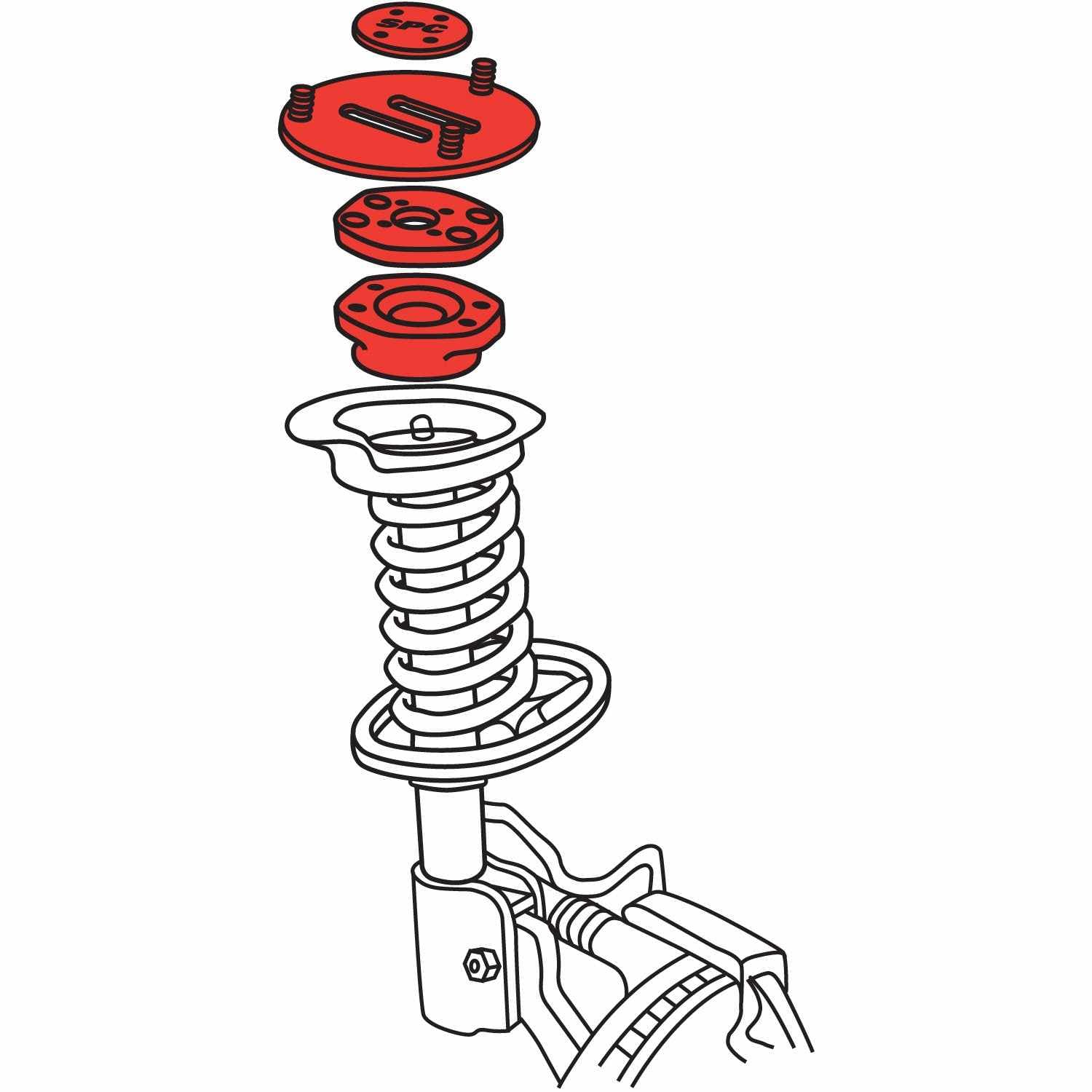 SPC