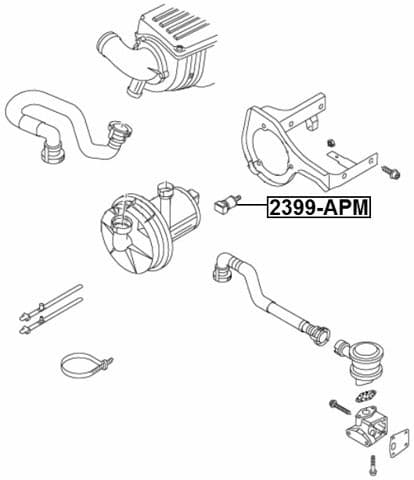 2399-APM