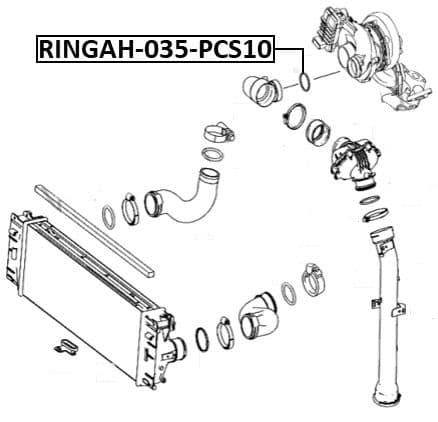 RINGAH-035-PCS10